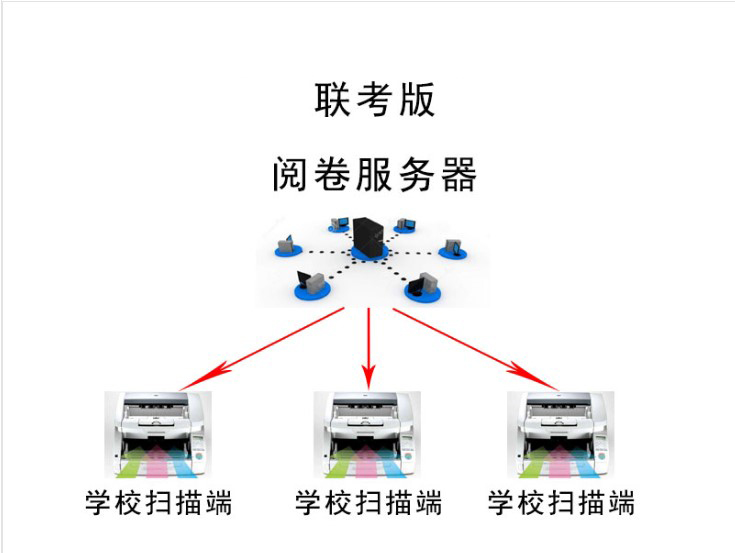 联考版

阅卷服务器

学校扫描端

学校扫描端

学校扫描端